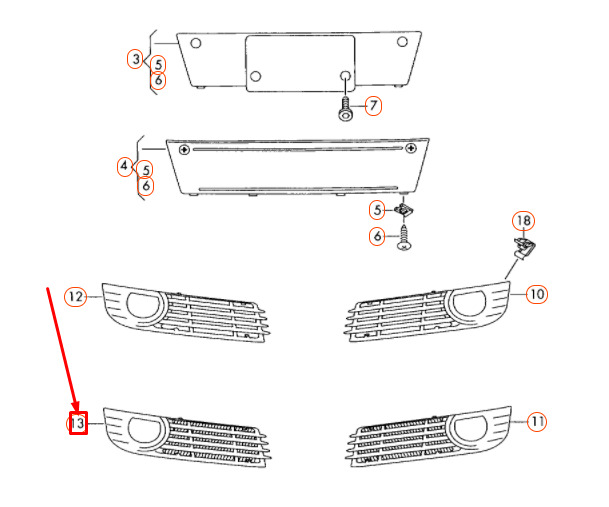 3
5
6
7
4
5
6
5
6
18
12
10
13
11