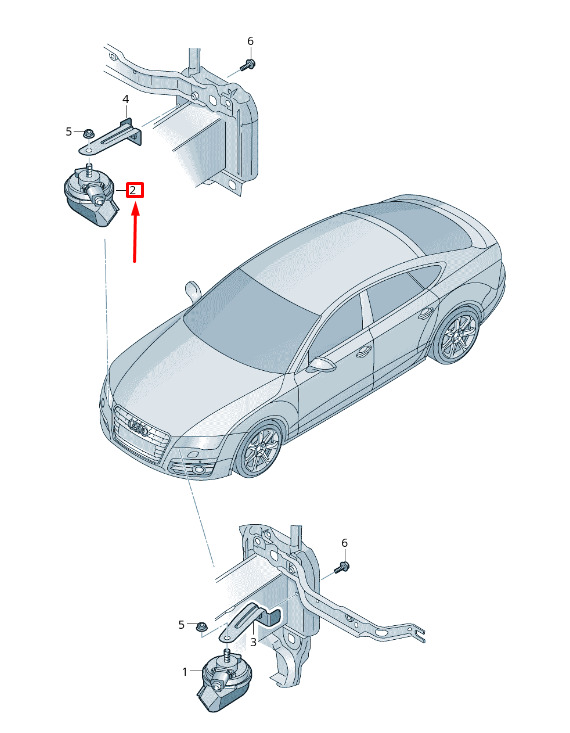 6
4
5
2
6
5
3
1