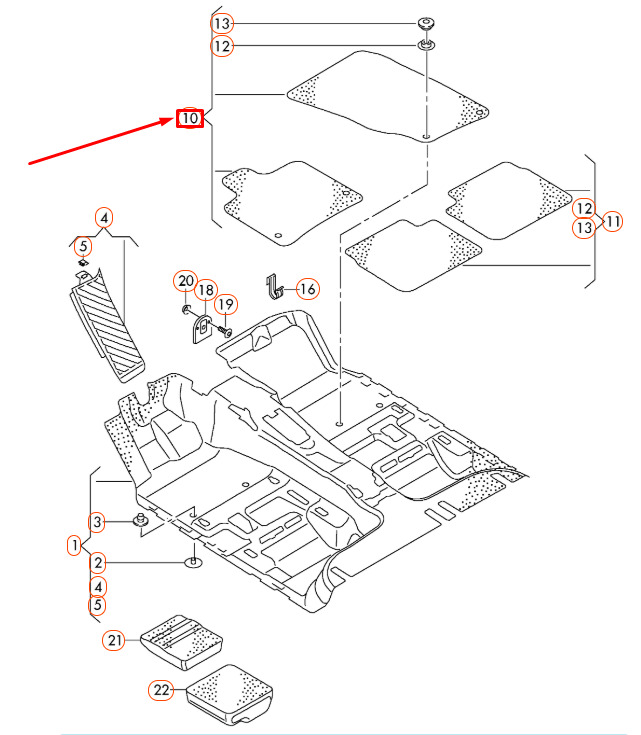 13
12
10
12
13
11
4
5
20
18
19
16
3
1
2
4
5
21
22