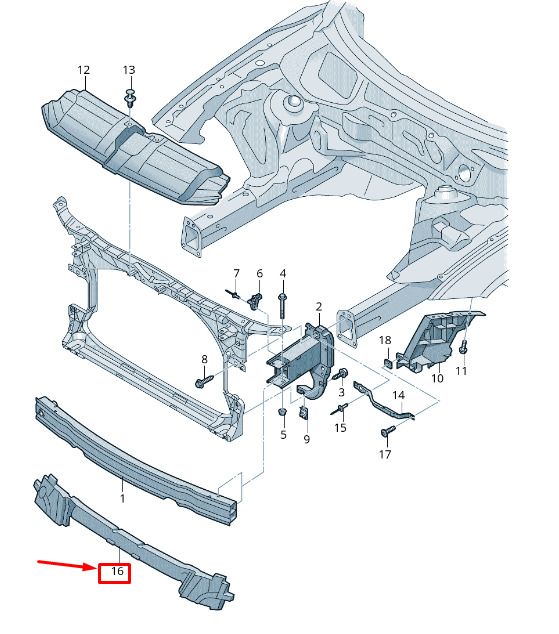 12
13
7
6
4
2
18
8
3
10
11
14
5
9
15
17
1
16