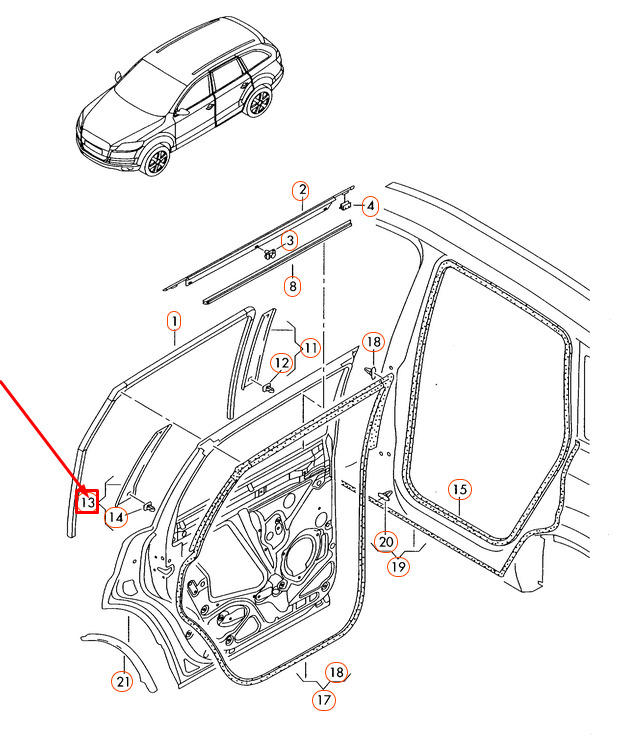 2
4
3
8
1
11
12
18
13
14
15
20
19
21
18
17