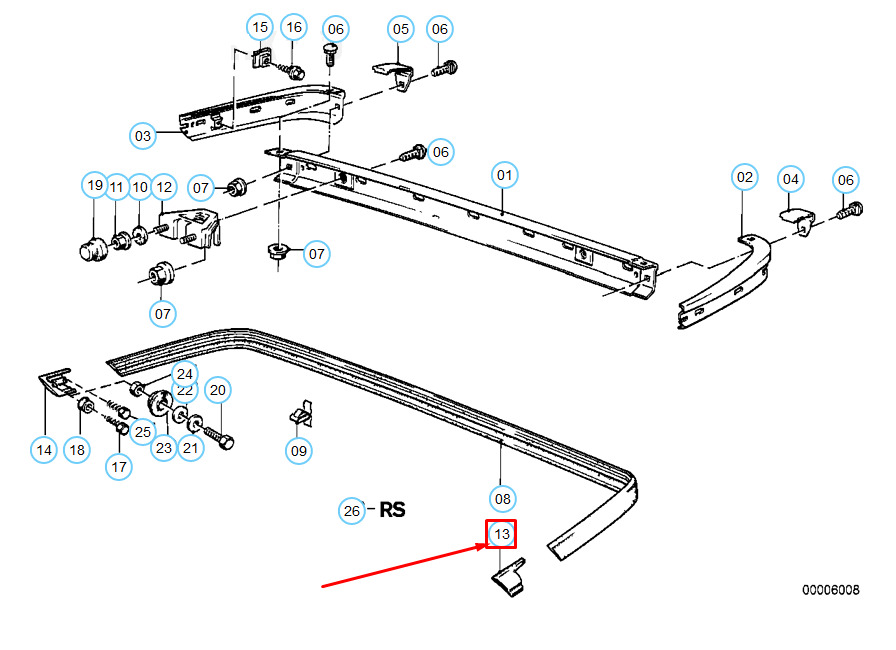 15
16
06
05
06
03
06
01
02
04
06
19
11
10
12
07
07
07
24
22
20
14
18
25
23
21
17
09
08
26 RS
13
00006008