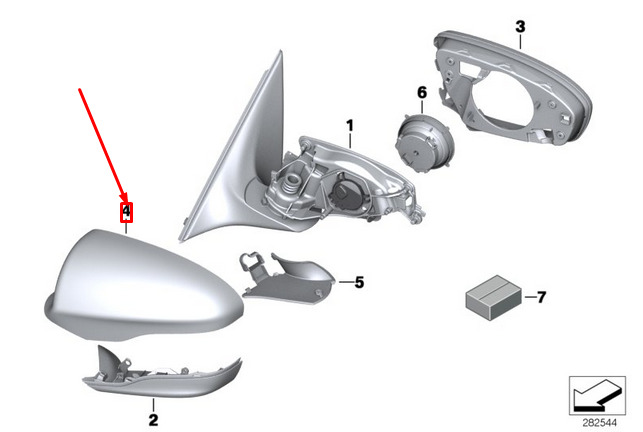 3
6
1
4
5
7
2
282544