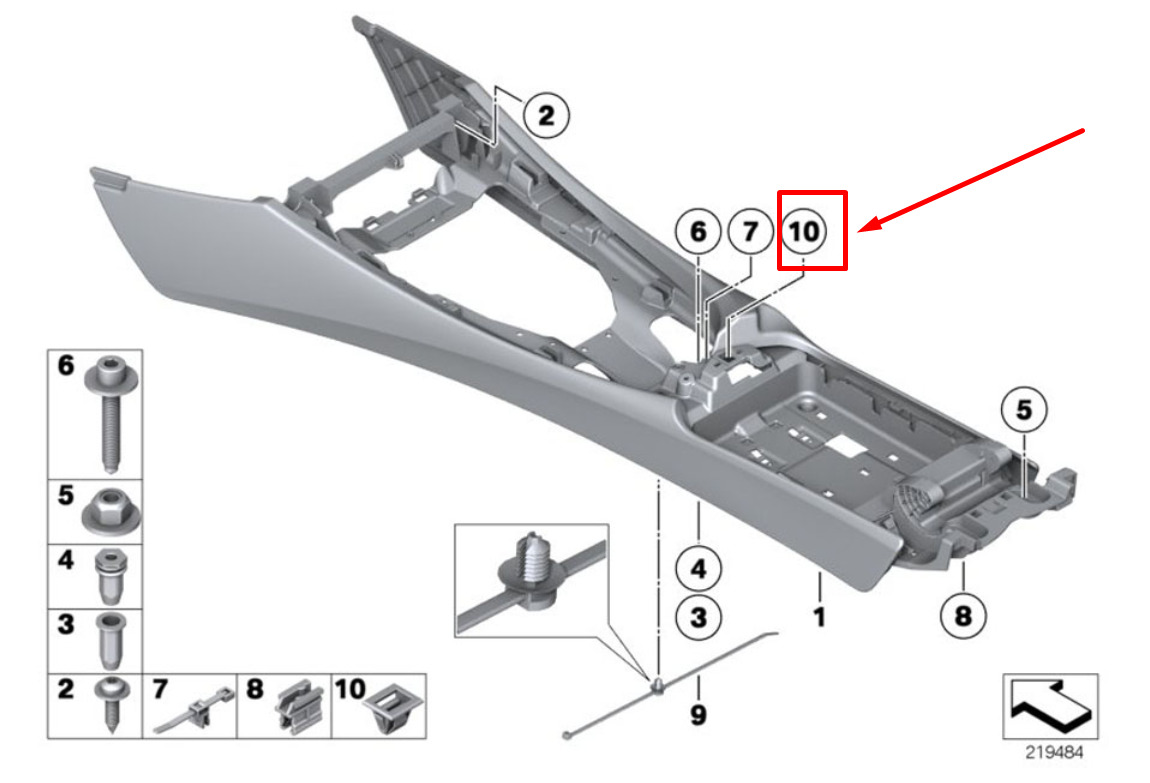 2
6
7
10
5
4
3
1
8
9
6
5
4
3
2
7
8
10
219484