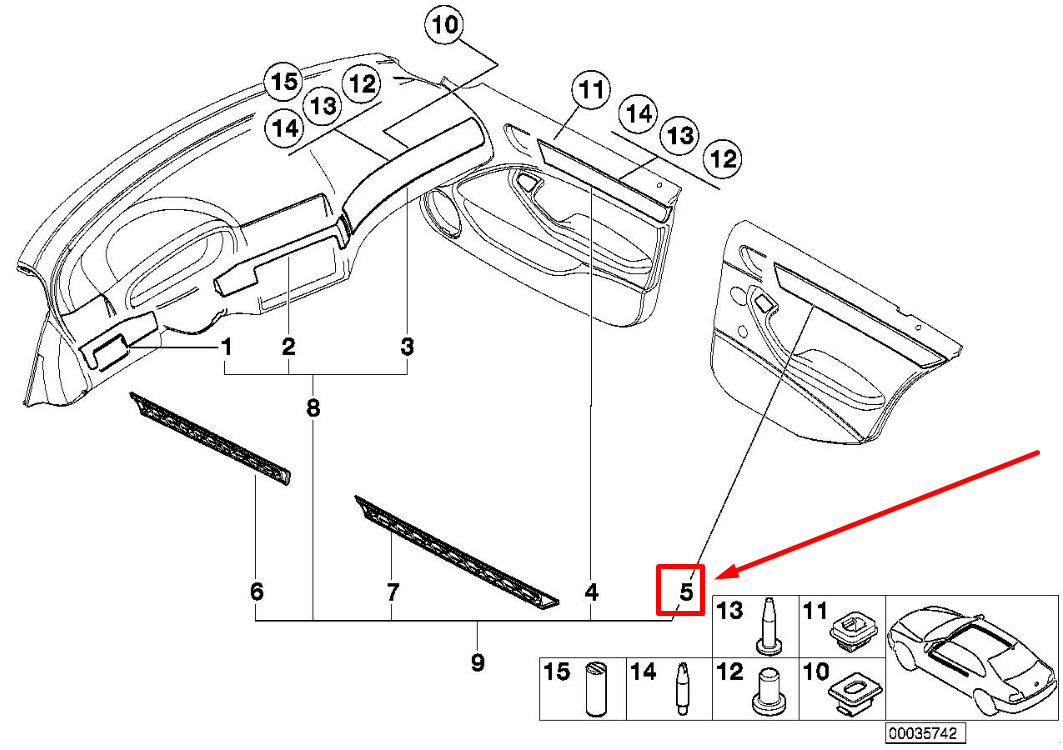 10
15
12
13
14
11
14
13
12
1
2
3
8
6
7
4
5
9
13
11
15
14
12
10
00035742