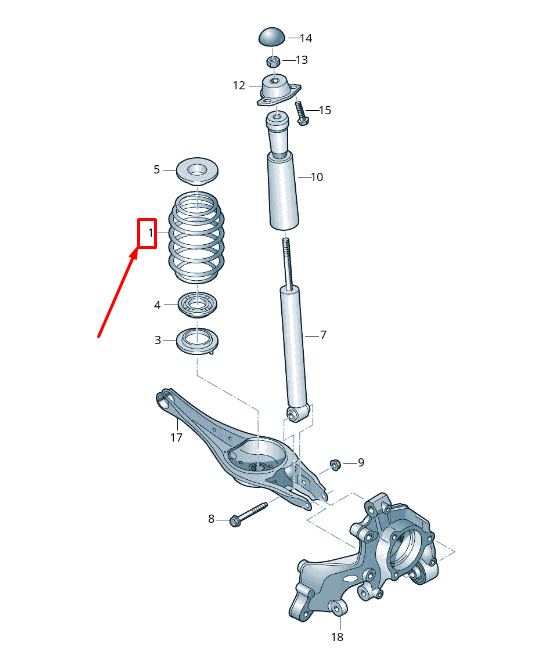 14
13
12
15
5
10
1
4
3
7
17
9
8
18