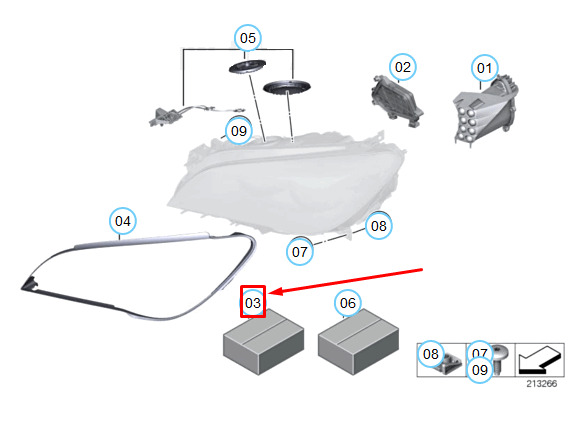 05
02
01
09
04
08
07
03
06
08
07
09
213266