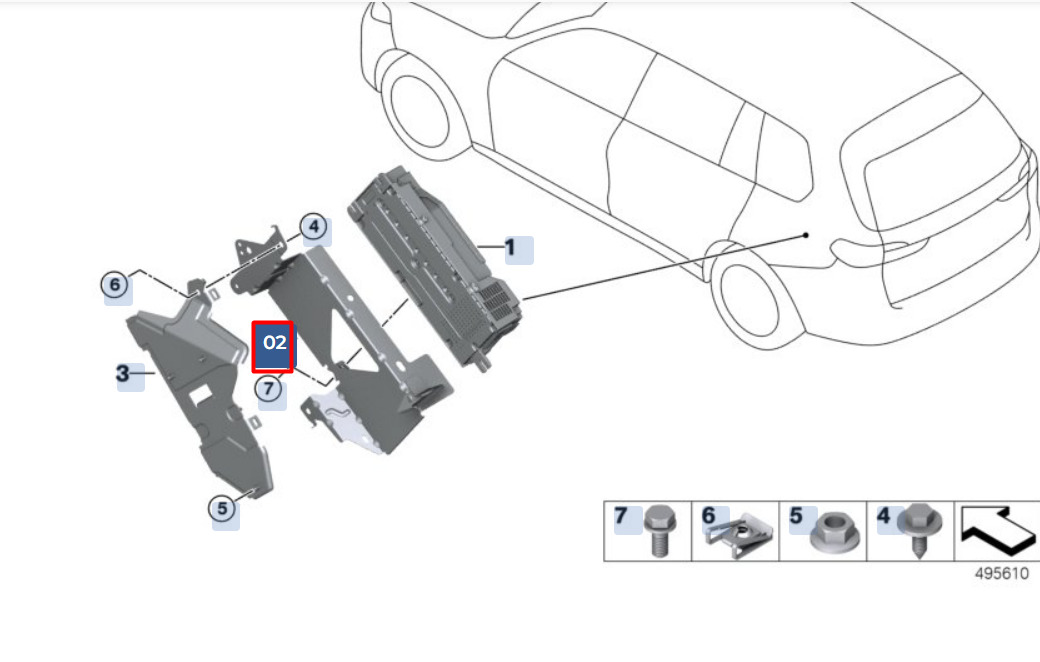 4
1
6
02
3
7
5
7
6
5
4
495610