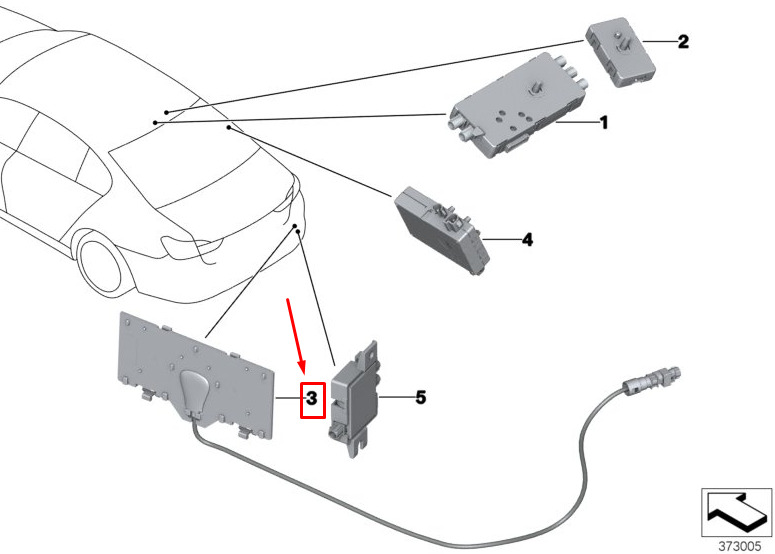 2
1
4
3
5
373005