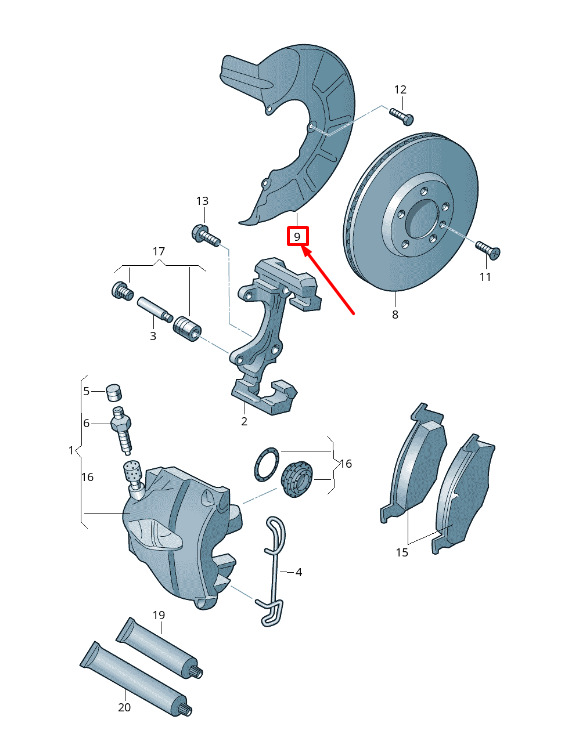 12
13
9
17
11
8
3
2
5
6
1
16
16
15
4
19
20