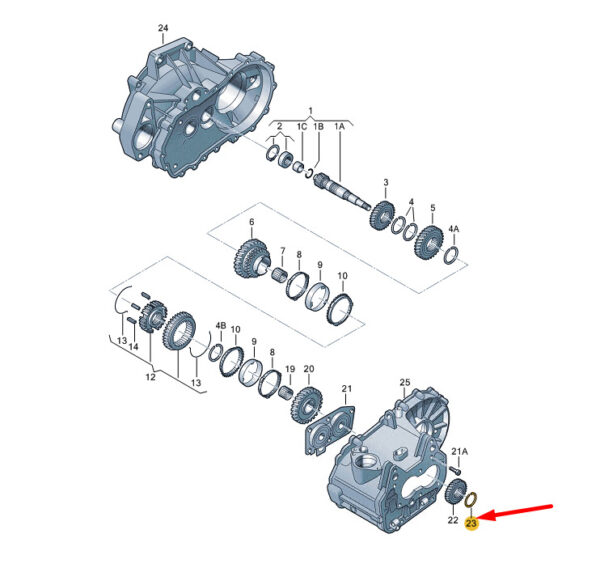 24
1
2
1C
1B
1A
3
4
5
4A
6
7
8
9
10
13
14
12
13
4B
10
9
8
19
20
21
25
21A
22
23