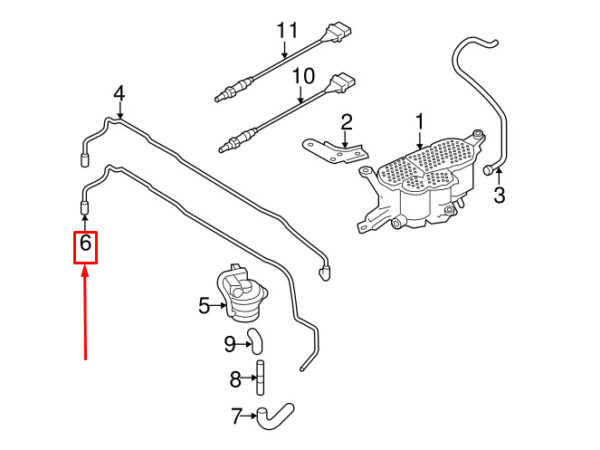 11
10
4
2
1
3
6
5
9
8
7