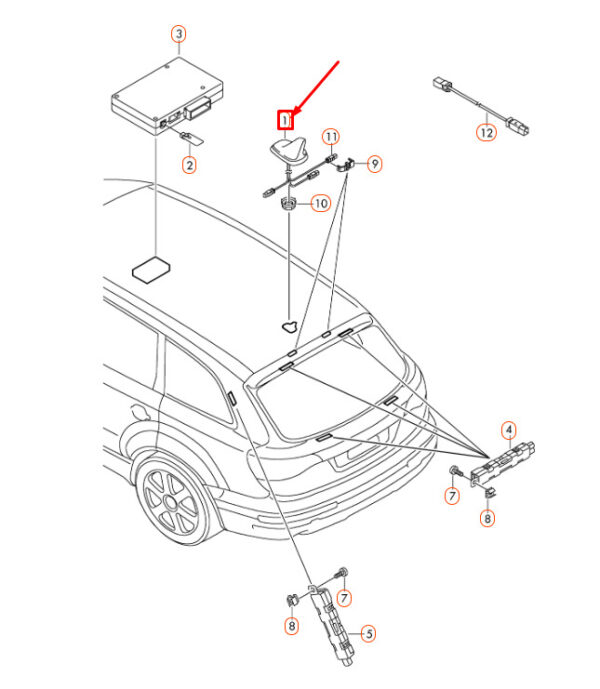 3
1
11
9
12
2
10
4
7
8
7
8
5