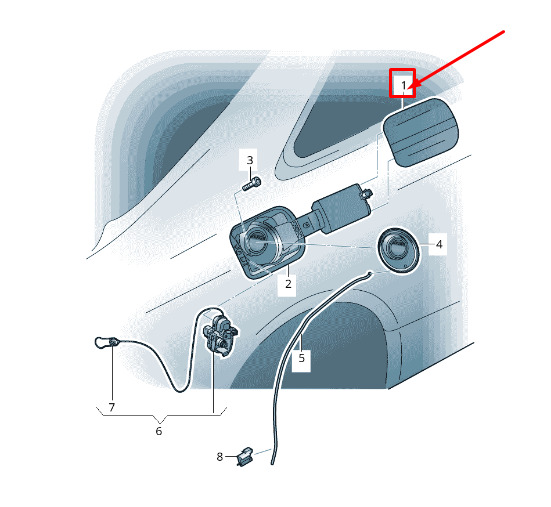 1
3
4
2
5
7
6
8