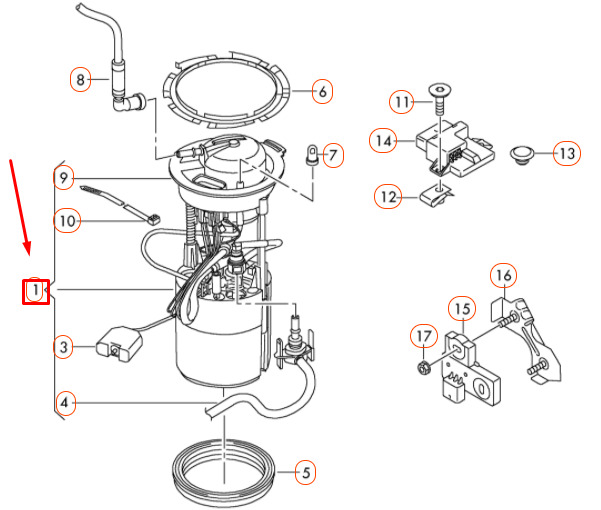 8
6
11
14
13
7
9
12
10
1
16
15
17
3
4
5