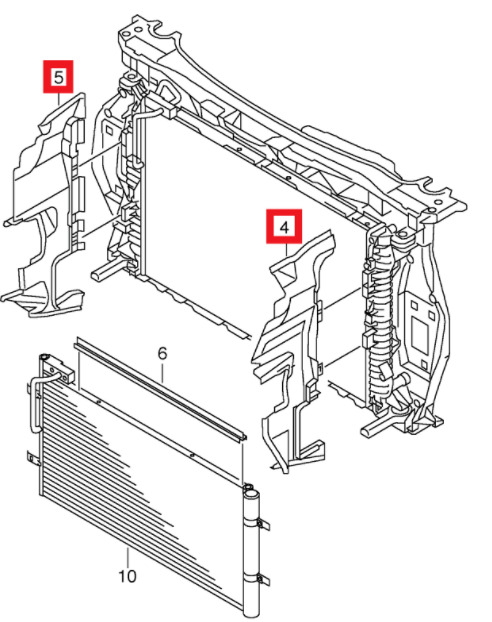 5
4
6
10