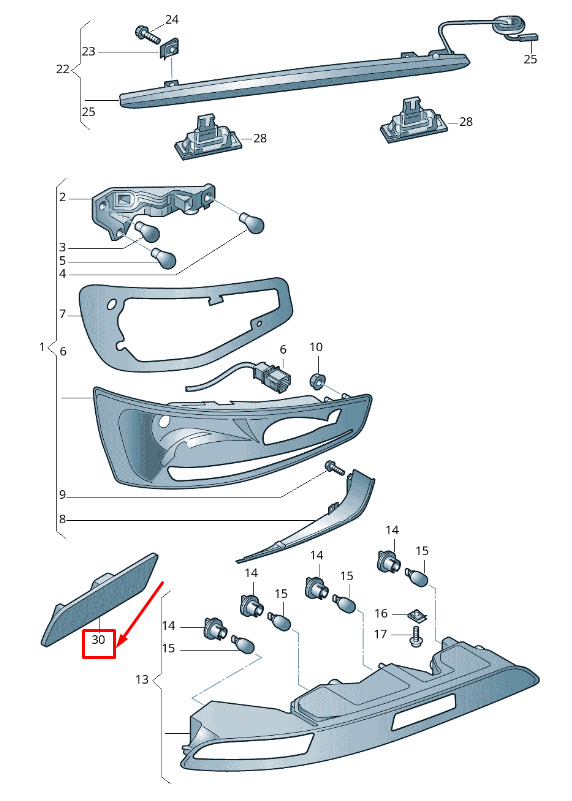 24
23
22
25
25
28
28
2
3
5
4
7
1
6
6
10
9
8
14
15
14
15
14
15
16
17
14
15
30
13