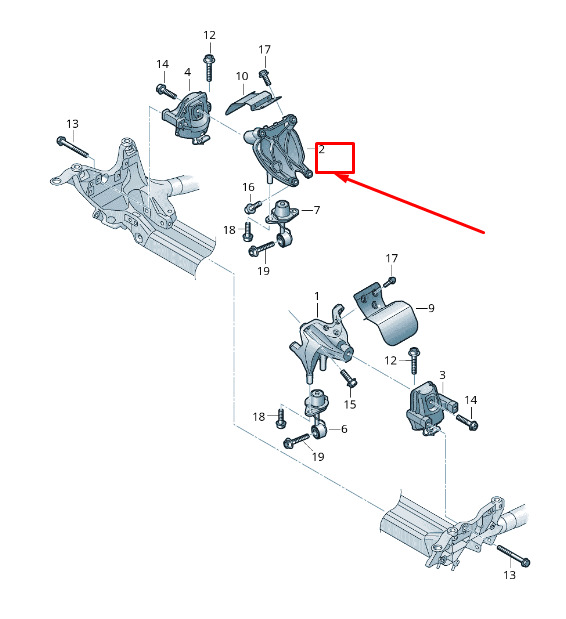 12
17
14
4
10
13
2
16
7
18
19
17
1
9
12
3
15
14
18
6
19
13