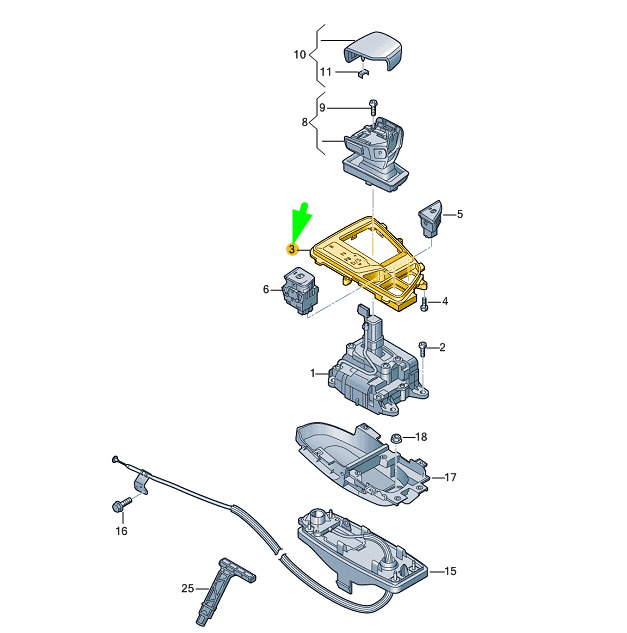 10
11
9
8
P
5
3
6
4
2
1
18
17
16
15
25