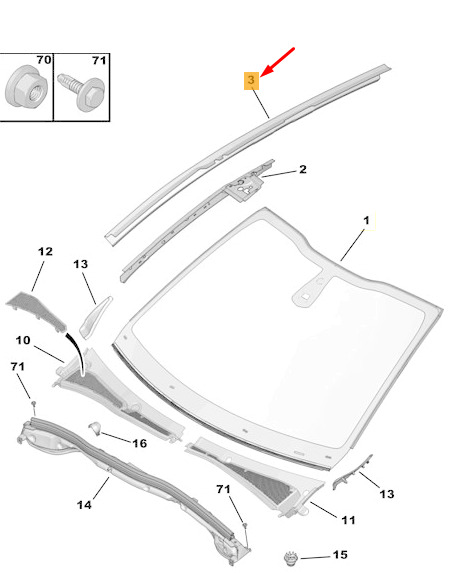 70
71
3
2
1
12
13
10
71
16
14
71
13
11
15