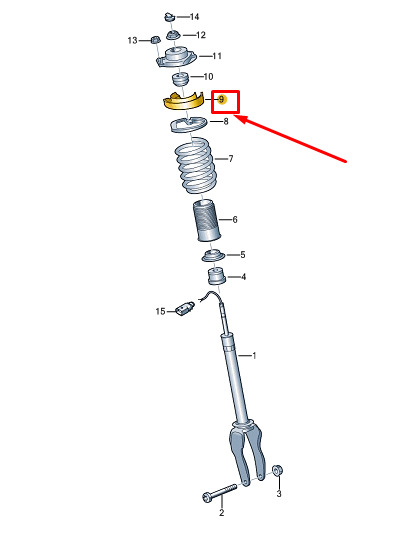 14
13
12
11
10
9
8
7
6
5
4
15
1
3
2