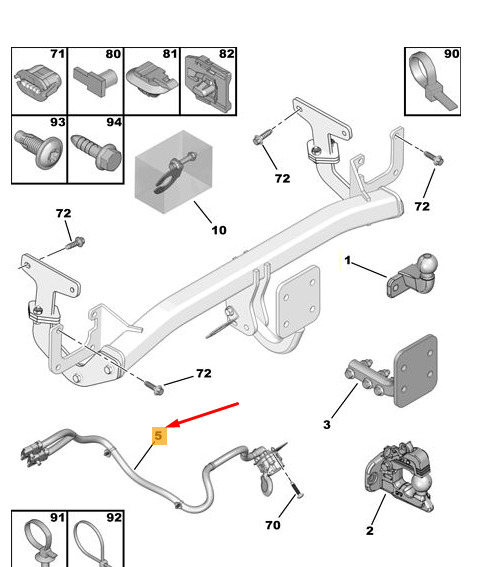 71
80
81
82
90
93
94
72
72
10
72
1
72
3
5
70
2
91
92