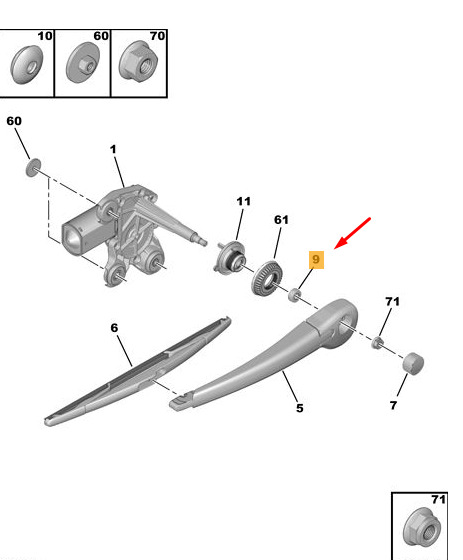 10
60
70
60
1
11
61
9
71
6
5
7
71