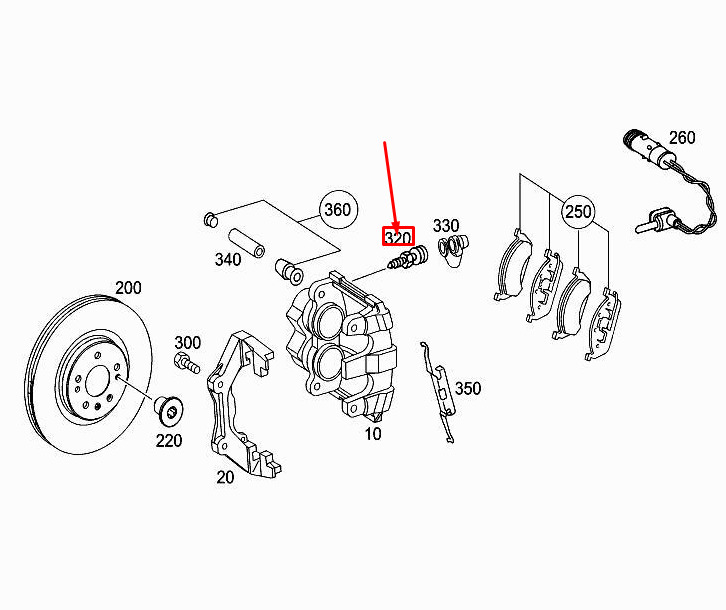 260
360
320
330
250
340
200
300
350
220
10
20