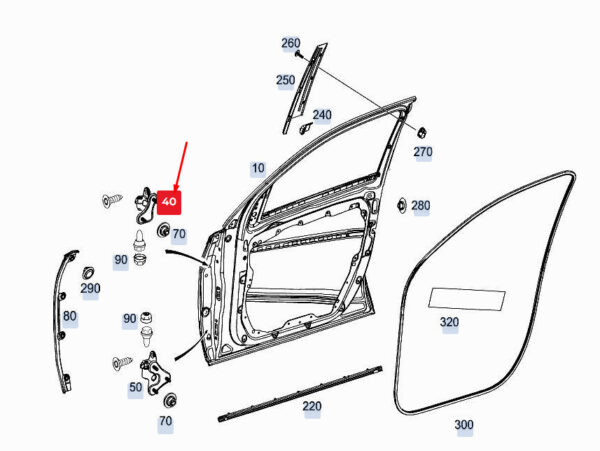 260
250
240
270
10
40
280
70
90
290
80
90
320
50
220
70
300