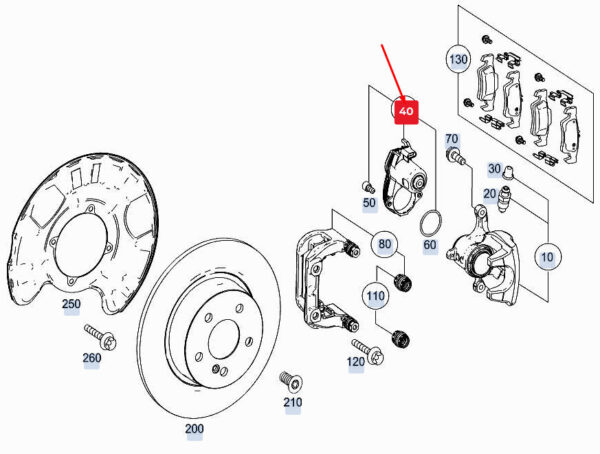 130
40
70
30
20
50
60
80
10
110
250
260
120
210
200