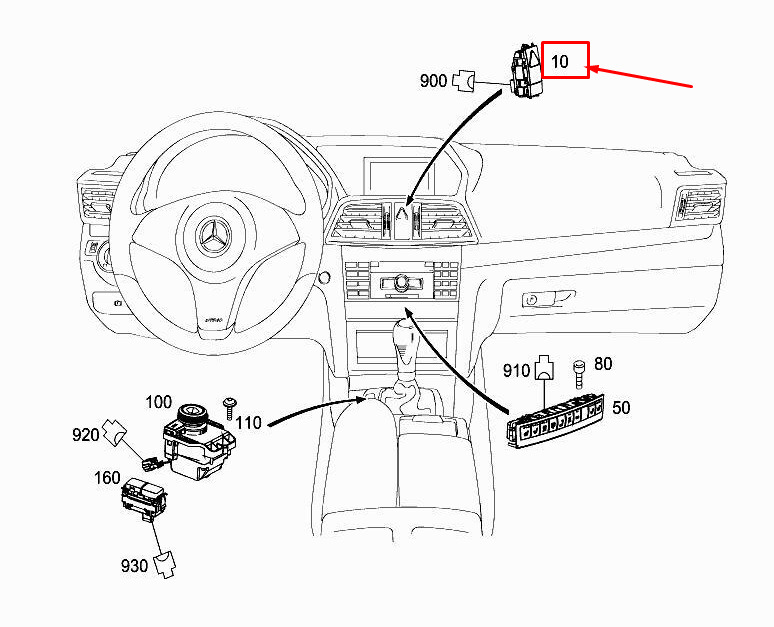 10
900
910
80
50
100
110
920
160
930