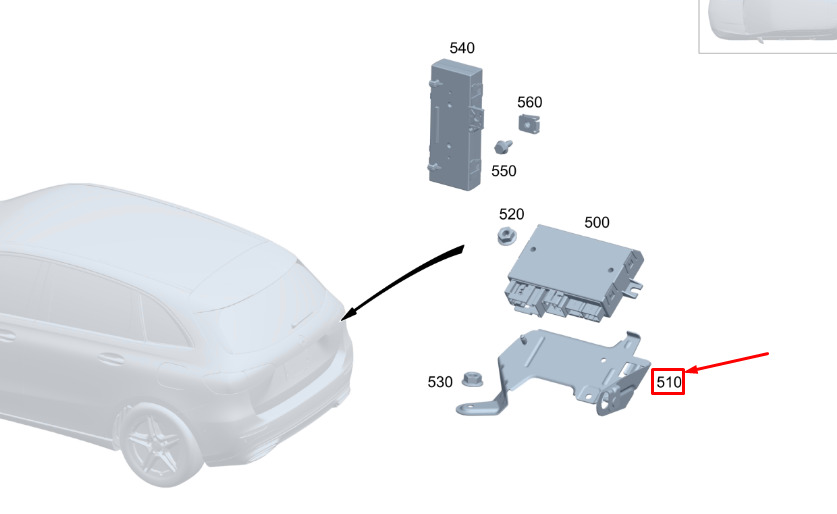 540
560
550
520
500
530
510