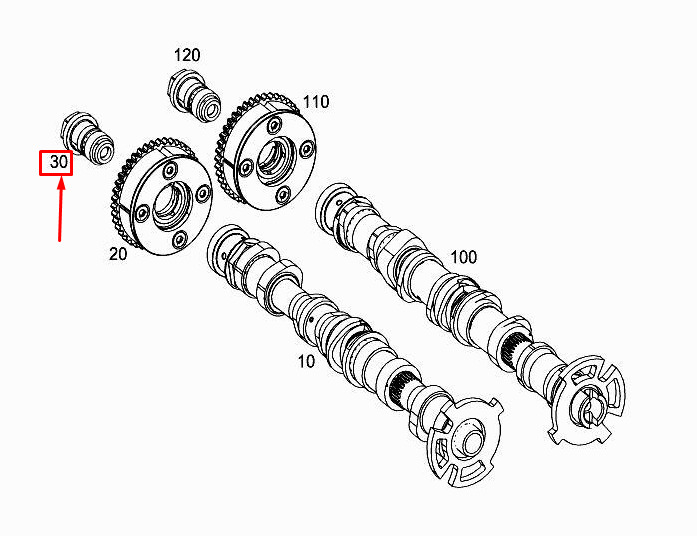 120
110
30
20
100
10