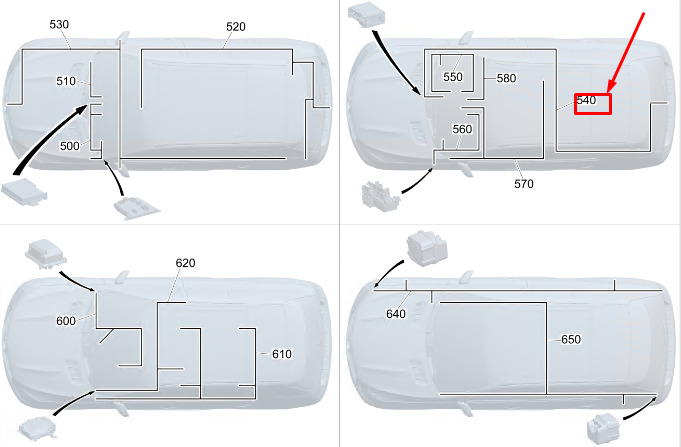 530
520
510
500
550
580
540
560
570
620
600
610
640
650