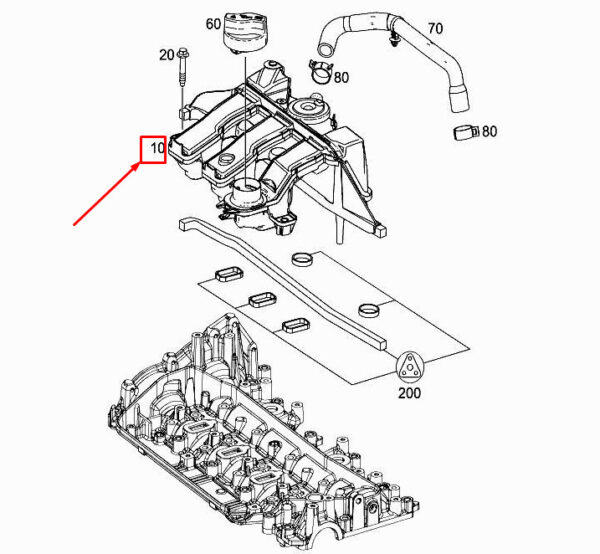 60
70
20
80
80
10
200