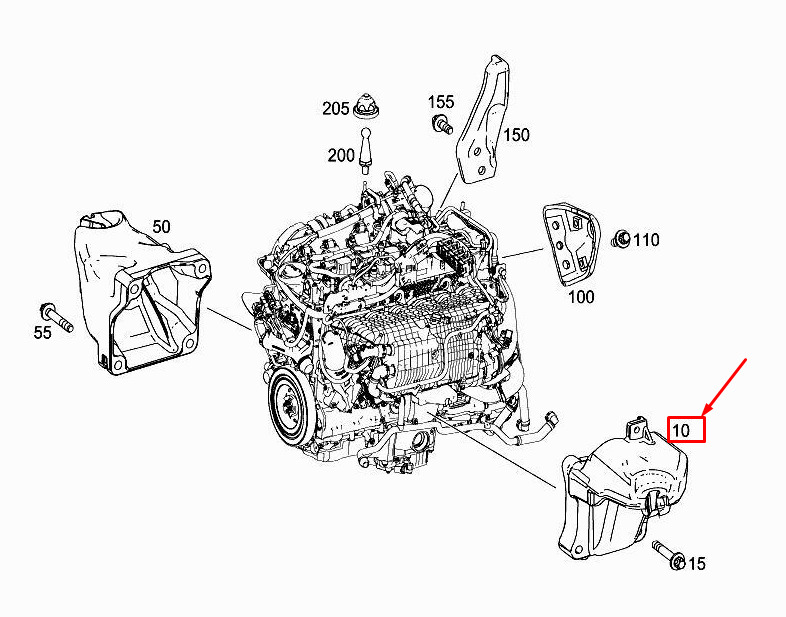 205
155
150
200
50
110
100
55
10
15