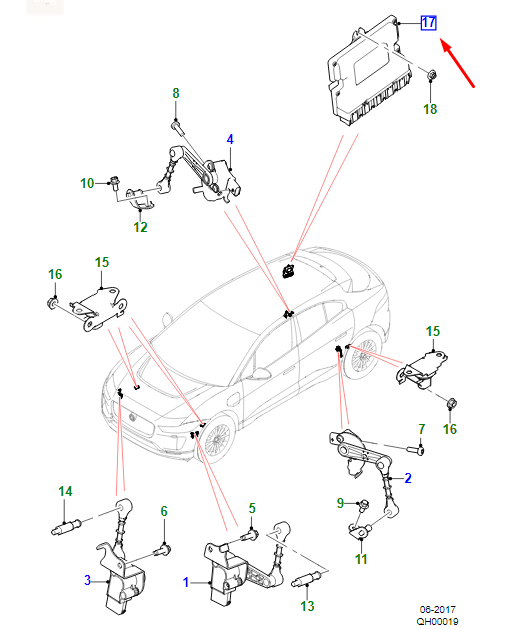 17
18
8
4
10
12
16
15
15
16
7
2
9
11
14
6
5
3
1
13
06-2017
QH00019