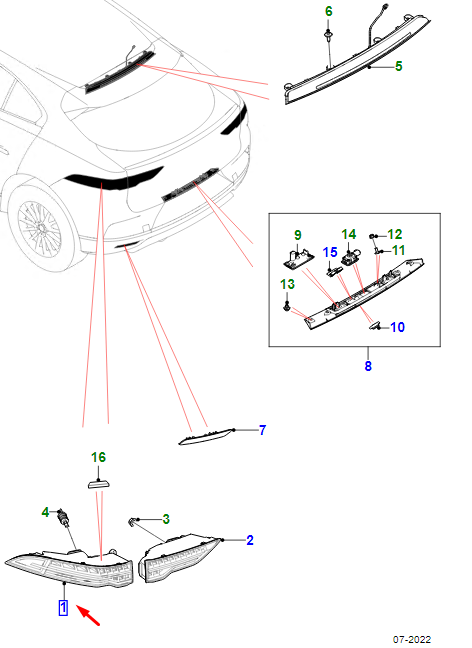 6
5
9
14
12
15
11
13
10
8
7
16
4
3
2
1
07-2022