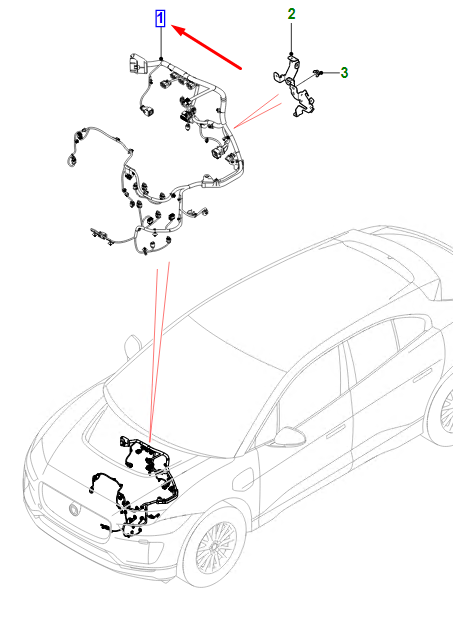 1
2
3