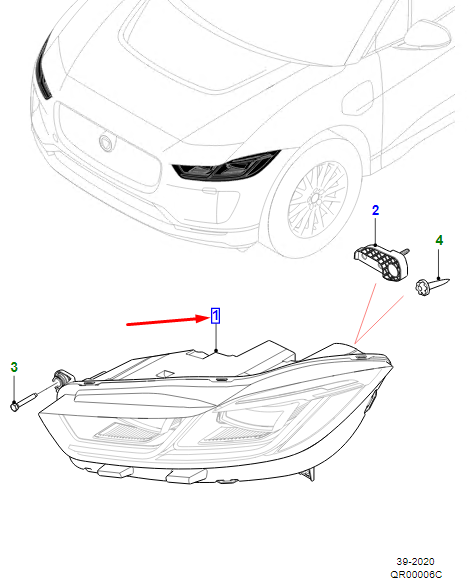 2

4

1

3

39-2020
QR00006C