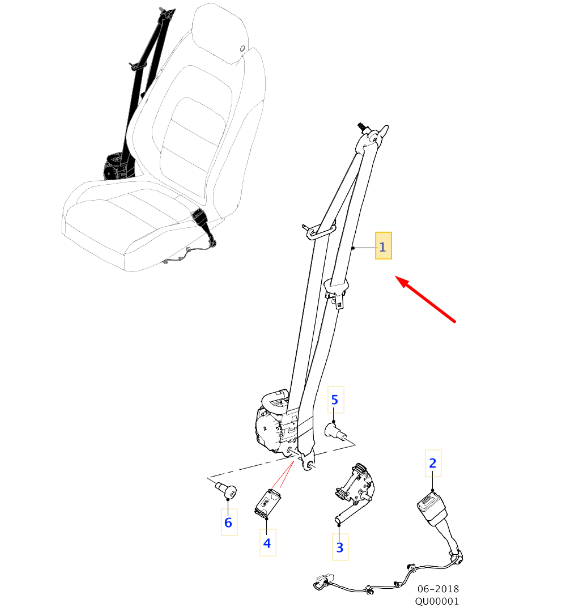 1
5
2
6
4
3
06-2018
QU00001