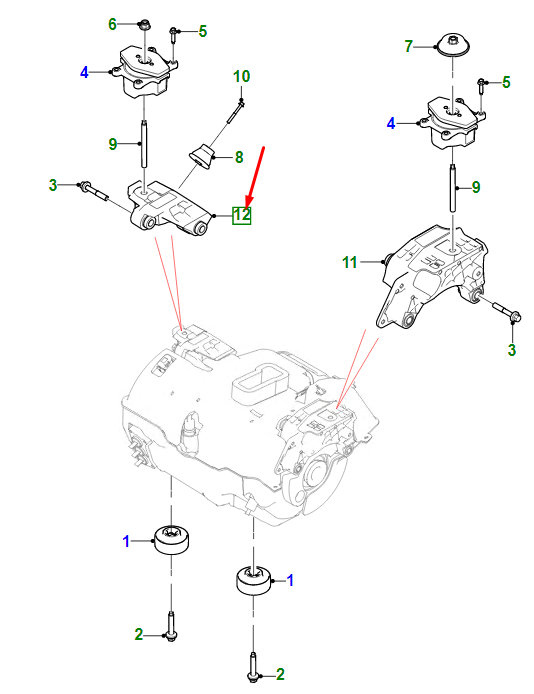 6
5
4
10
9
8
3
12
7
5
4
9
11
3
1
1
2
2