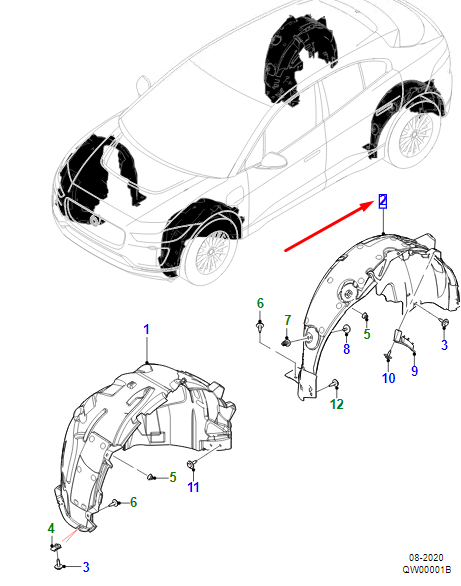 2
6
7
5
8
3
10
9
12
1
5
11
6
4
3
08-2020
QW00001B