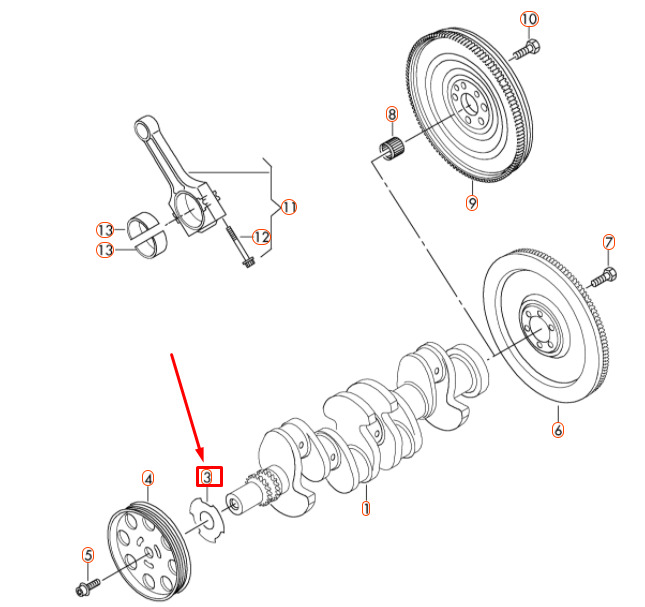 10
8
9
11
13
12
13
7
6
4
3
1
5