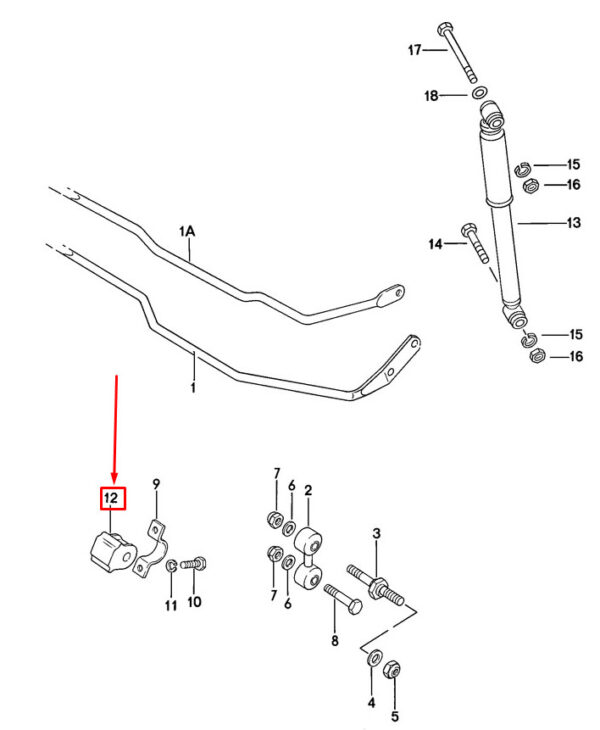 17
18
15
16
13
14
15
16
1A
1
12
9
11
10
7
6
2
7
6
3
8
4
5