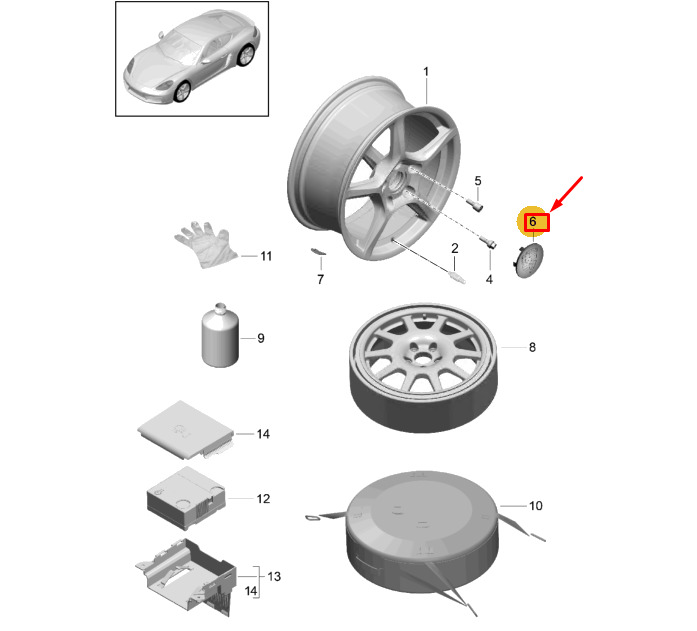 1
5
6
11
7
2
4
9
8
14
12
10
13
14