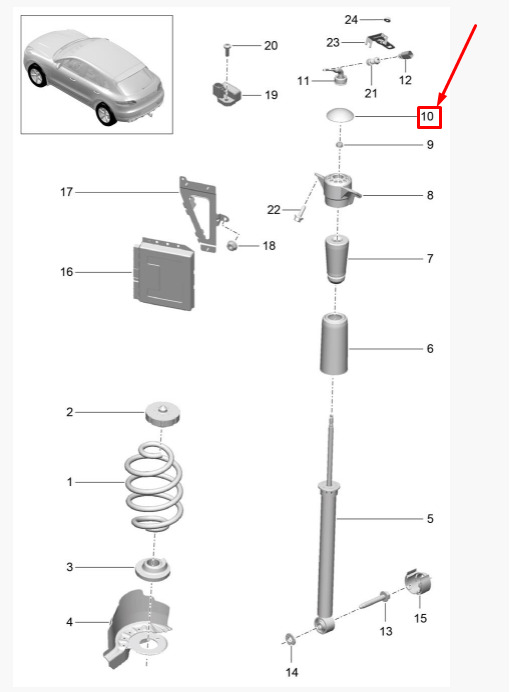 24
20
23
11
21
12
19
10
9
17
8
22
18
7
16
6
2
1
5
3
4
13
15
14