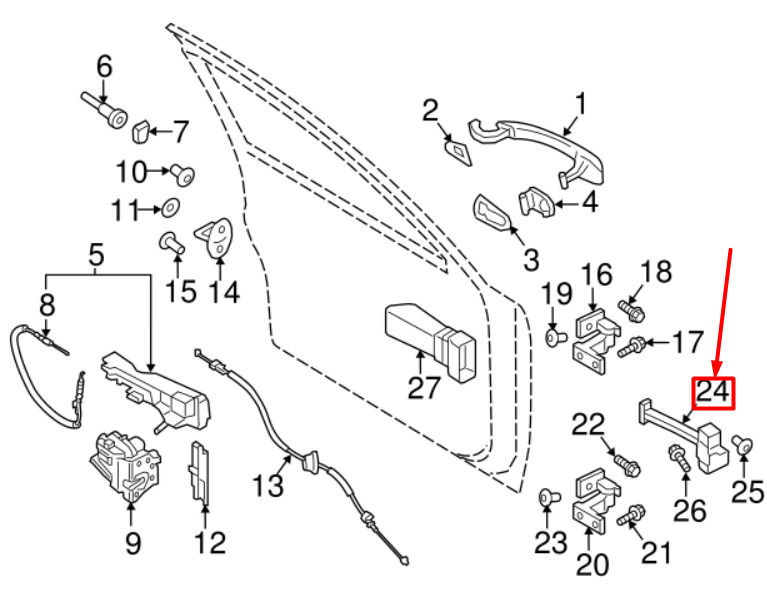 6
7
10
11
15
14
5
8
9
12
13
2
1
4
3
27
19
16
18
17
24
22
26
25
23
20
21