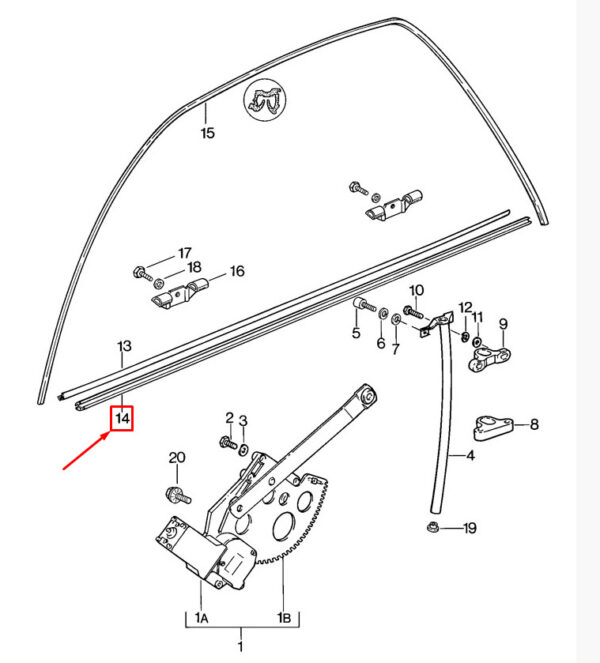 15
17
18
16
10
12
11
9
5
6
7
13
14
2
3
8
20
4
19
1A
1B
1