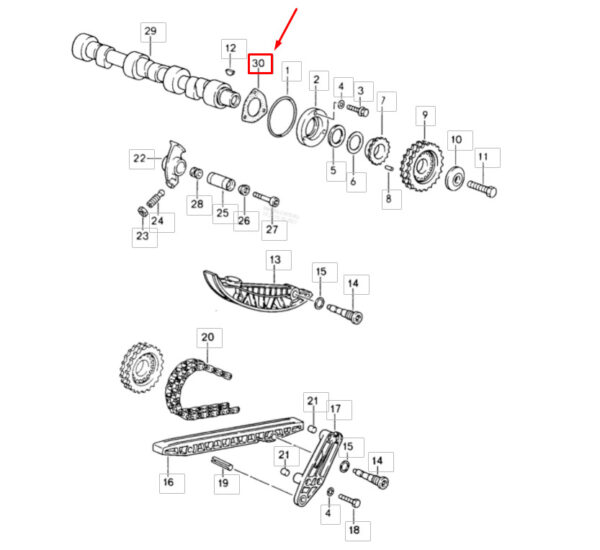 29
12
30
1
2
4
3
7
9
10
11
5
6
8
22
28
25
26
27
24
23
13
15
14
20
21
17
15
14
21
16
19
4
18